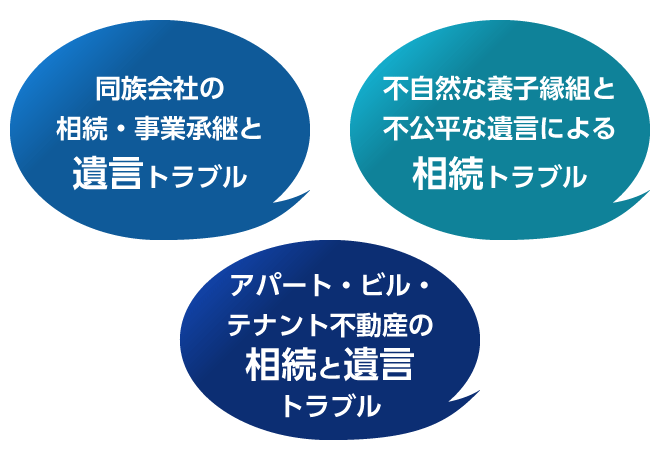 同族会社の
相続・事業承継と
遺言トラブル

不自然な養子縁組と
不公平な遺言による
相続トラブル

アパート・ビル・
テナント不動産の
相続と遺言
トラブル